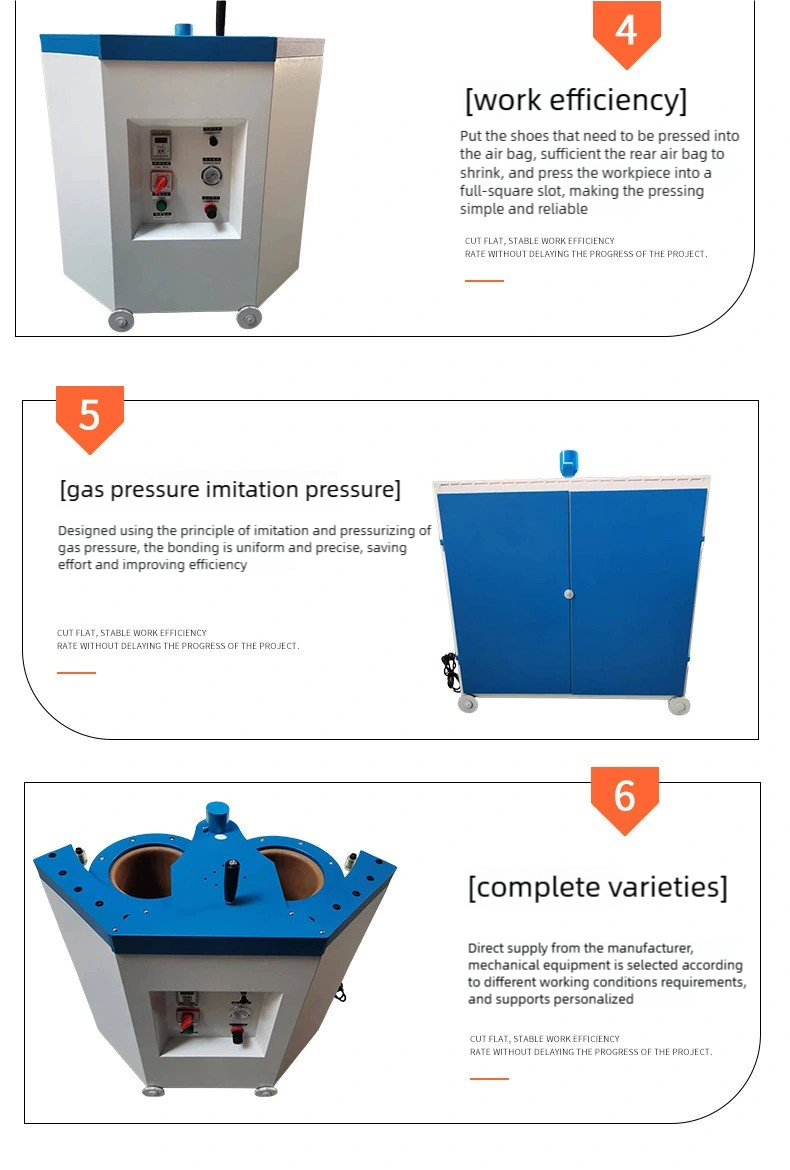 4

[work efficiency]

Put the shoes that need to be pressed into the air bag, sufficient the rear air bag to shrink, and press the workpiece into a full-square slot, making the pressing simple and reliable

CUT FLAT, STABLE WORK EFFICIENCY
RATE WITHOUT DELAYING THE PROGRESS OF THE PROJECT.

5

[gas pressure imitation pressure]

Designed using the principle of imitation and pressurizing of gas pressure, the bonding is uniform and precise, saving effort and improving efficiency

CUT FLAT, STABLE WORK EFFICIENCY
RATE WITHOUT DELAYING THE PROGRESS OF THE PROJECT.

6

[complete varieties]

Direct supply from the manufacturer, mechanical equipment is selected according to different working conditions requirements, and supports personalized

CUT FLAT, STABLE WORK EFFICIENCY
RATE WITHOUT DELAYING THE PROGRESS OF THE PROJECT.